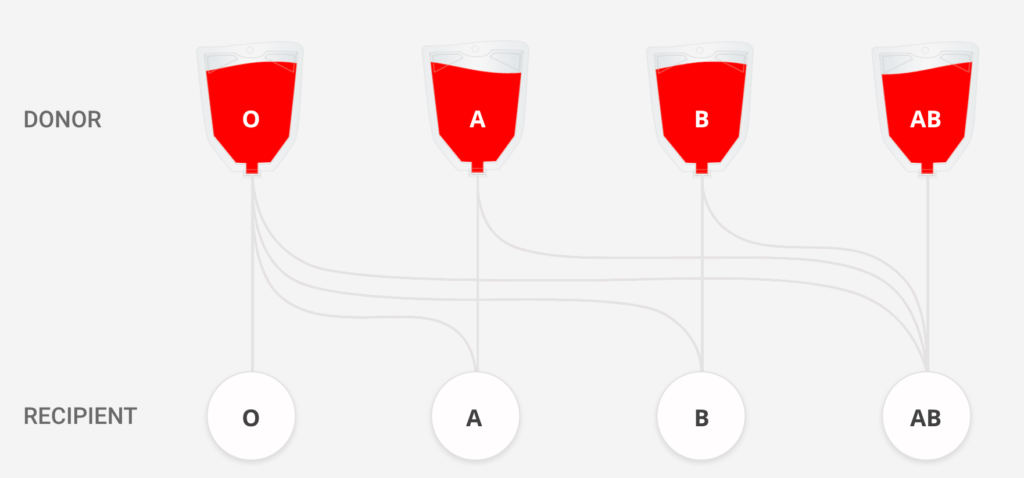 DONOR

O

A

B

AB

RECIPIENT

O

A

B

AB