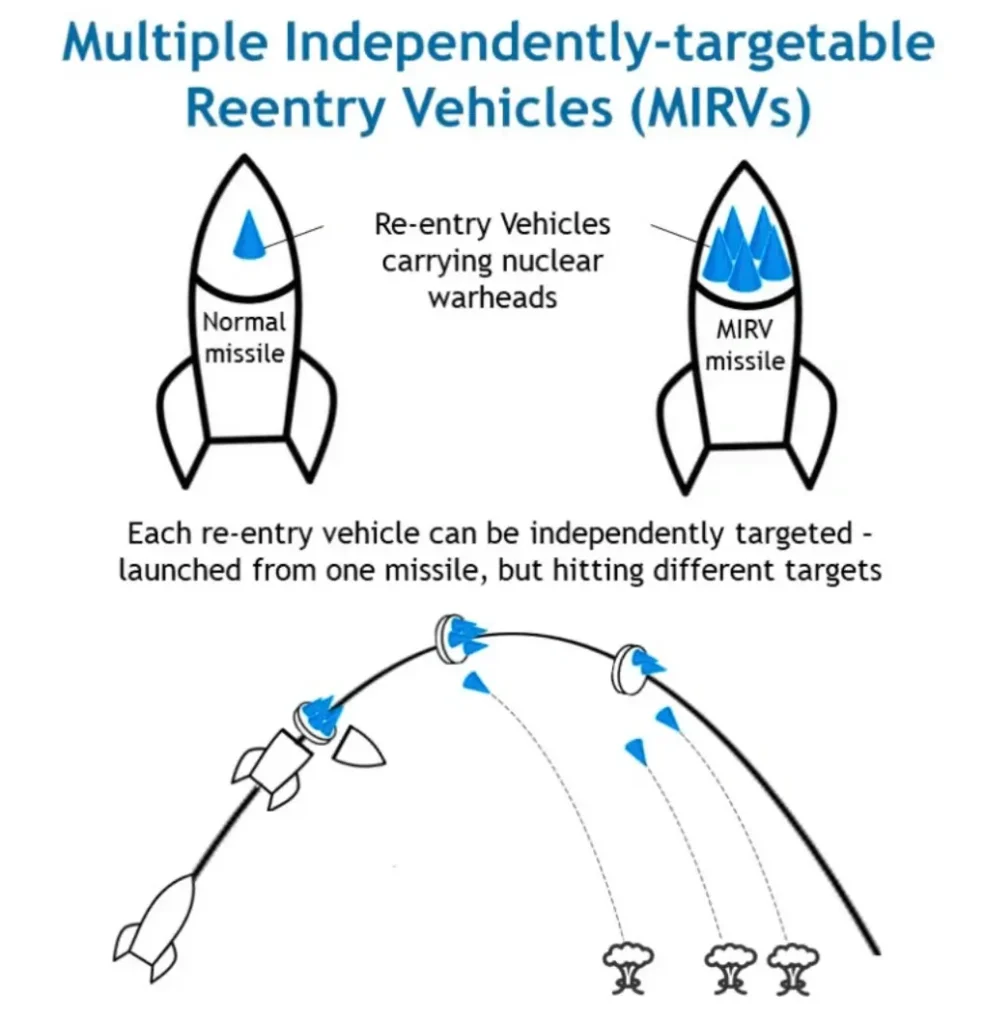 Multiple Independently-targetable Reentry Vehicles (MIRVs)

Normal missile

Re-entry Vehicles carrying nuclear warheads

MIRV missile

Each re-entry vehicle can be independently targeted - launched from one missile, but hitting different targets